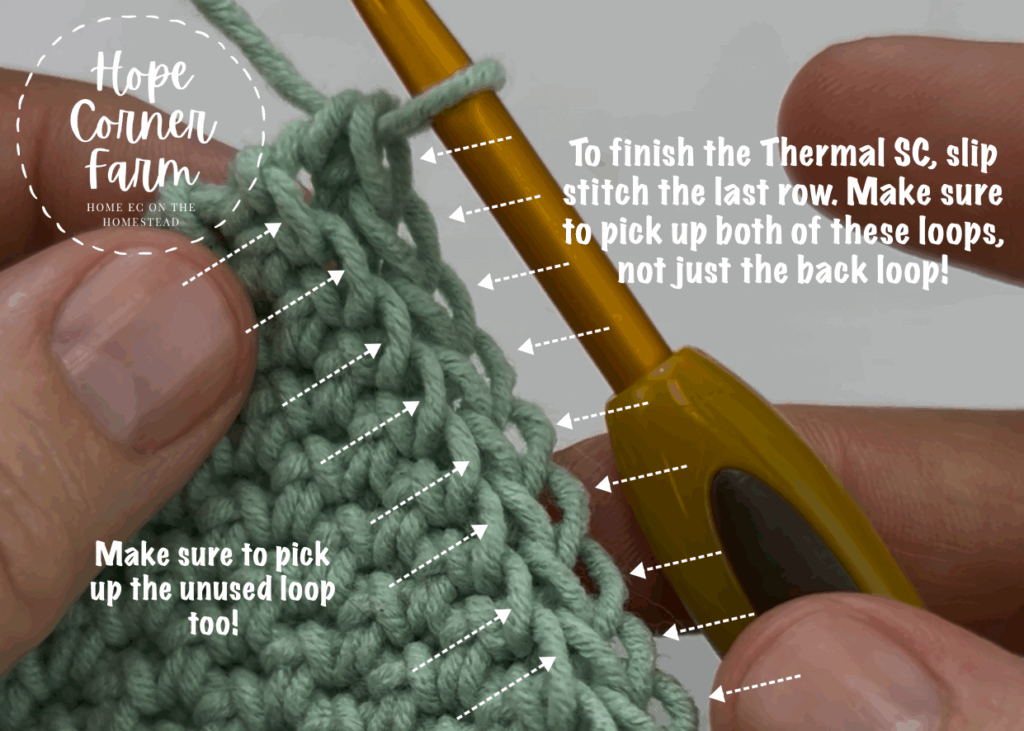 Hope Corner Farm
HOME EC ON THE HOMESTEAD

To finish the Thermal SC, slip stitch the last row. Make sure to pick up both of these loops, not just the back loop!

Make sure to pick up the unused loop too!